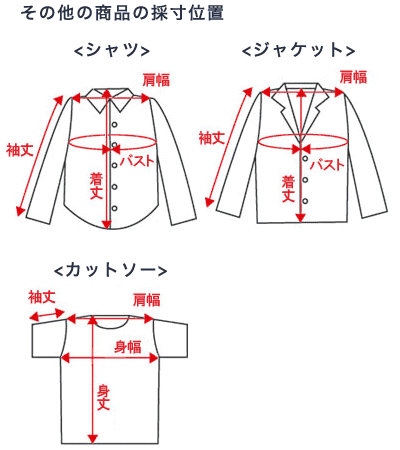 その他の商品の採寸位置

<シャツ>

肩幅
袖丈
バスト
着丈

<ジャケット>

肩幅
袖丈
バスト
着丈

<カットソー>

袖丈
肩幅
身幅
身丈